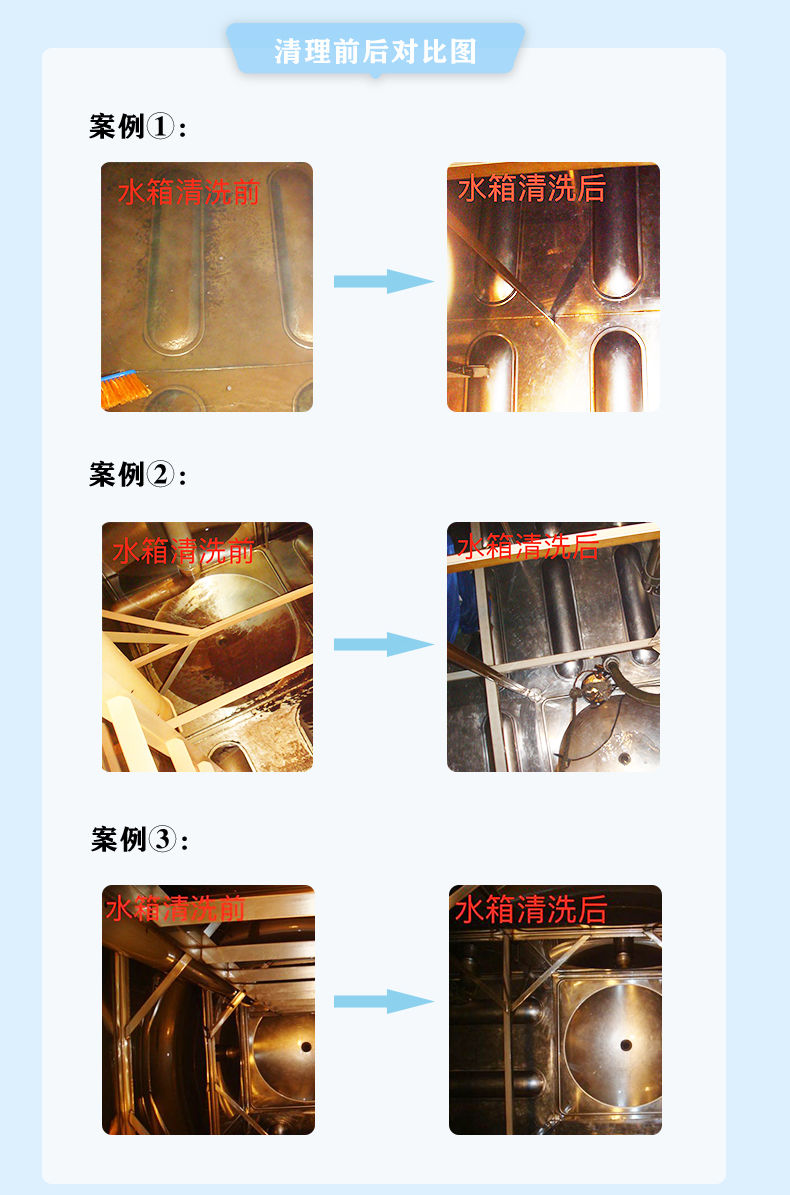 清理前后对比图

案例①：

水箱清洗前

水箱清洗后

案例②：

水箱清洗前

水箱清洗后

案例③：

水箱清洗前

水箱清洗后